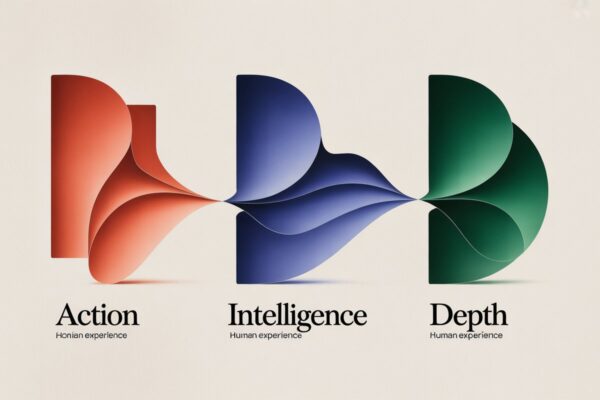 Action
Honian experience

Intelligence
Human experience

Depth
Human experience