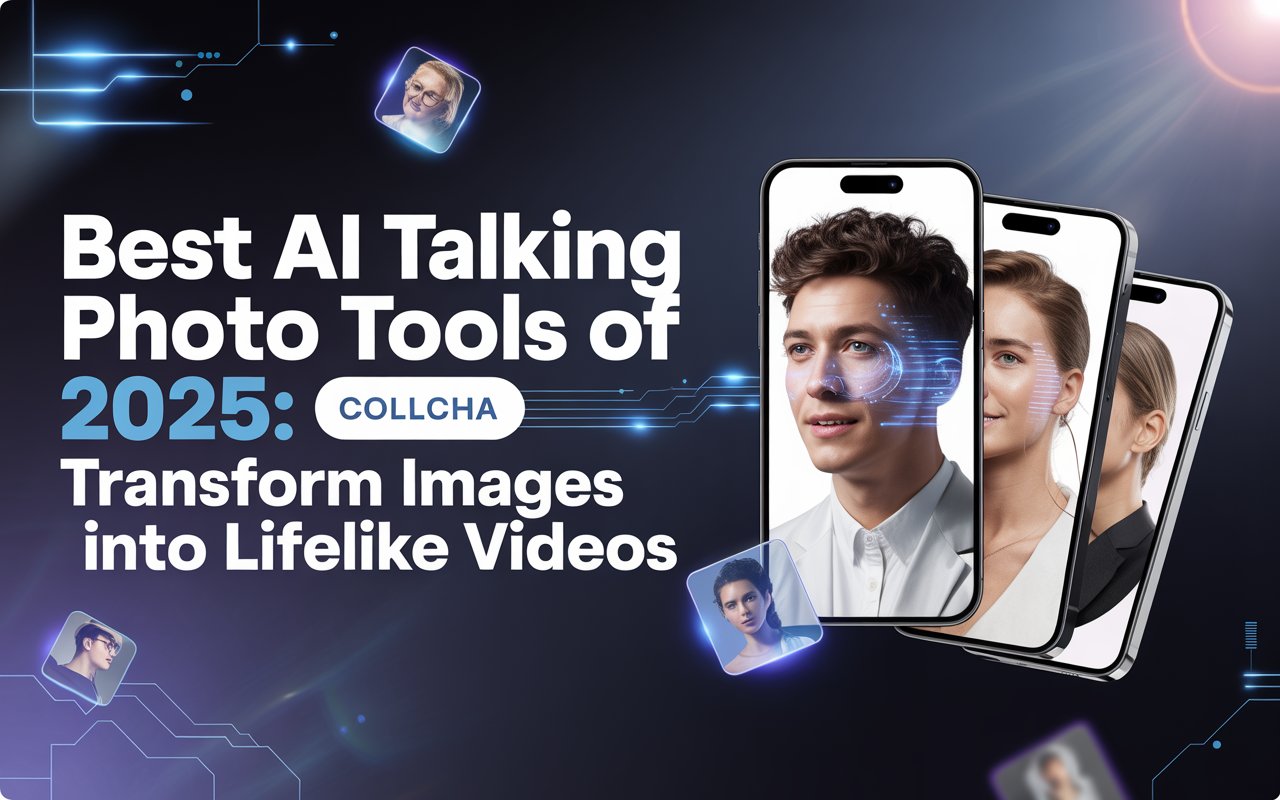 Best AI Talking Photo Tools of 2025: COLLCHA

Transform Images into Lifelike Videos