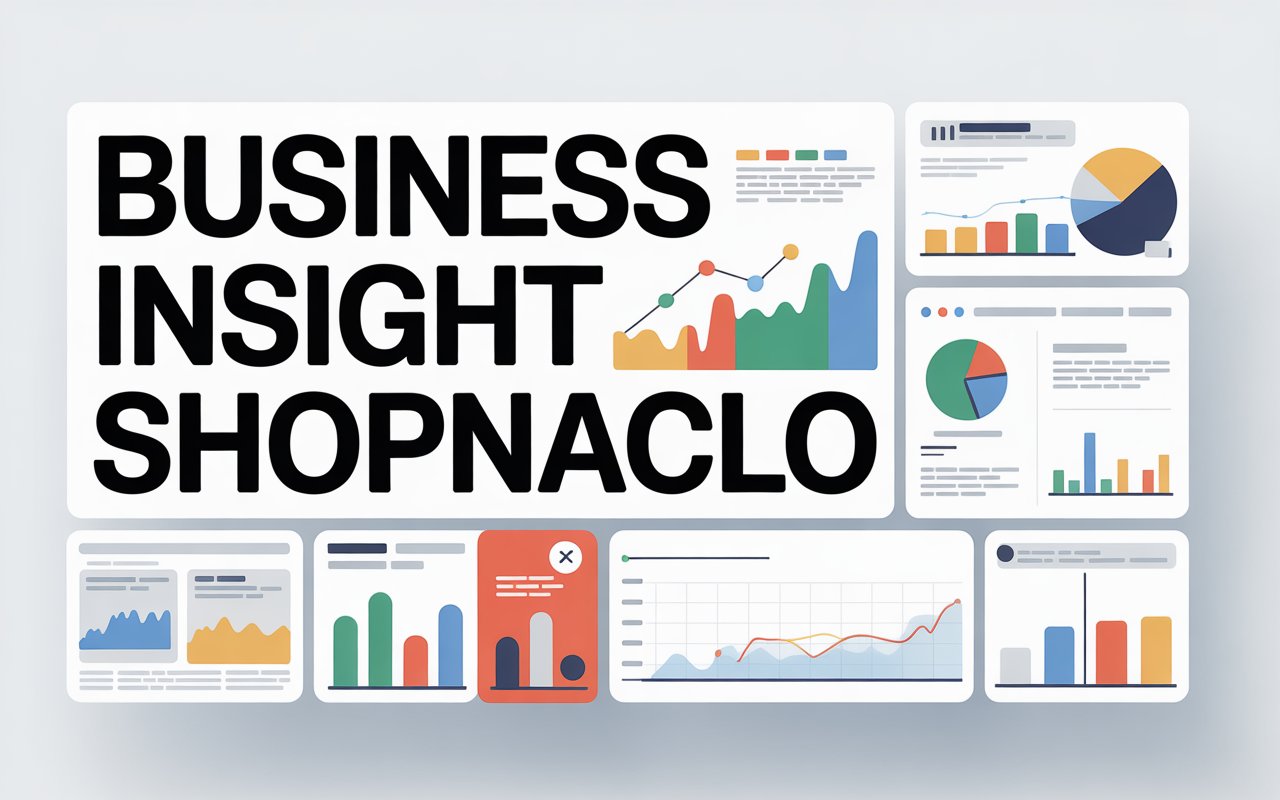 BUSINESS INSIGHT SHOPNACLO